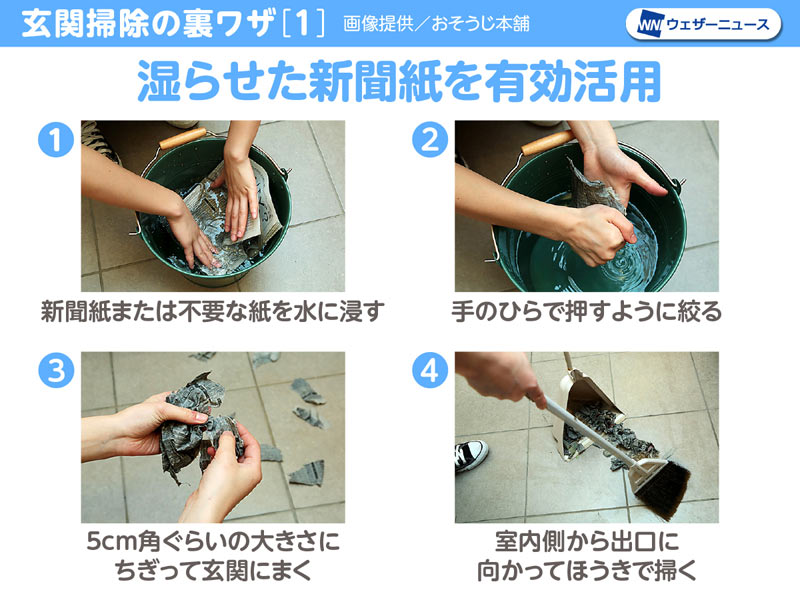 玄関掃除の裏ワザ［1］ 画像提供／おそうじ本舗

WN ウェザーニュース

湿らせた新聞紙を有効活用

1

新聞紙または不要な紙を水に浸す

2

手のひらで押すように絞る

3

5cm角ぐらいの大きさにちぎって玄関にまく

4

室内側から出口に向かってほうきで掃く