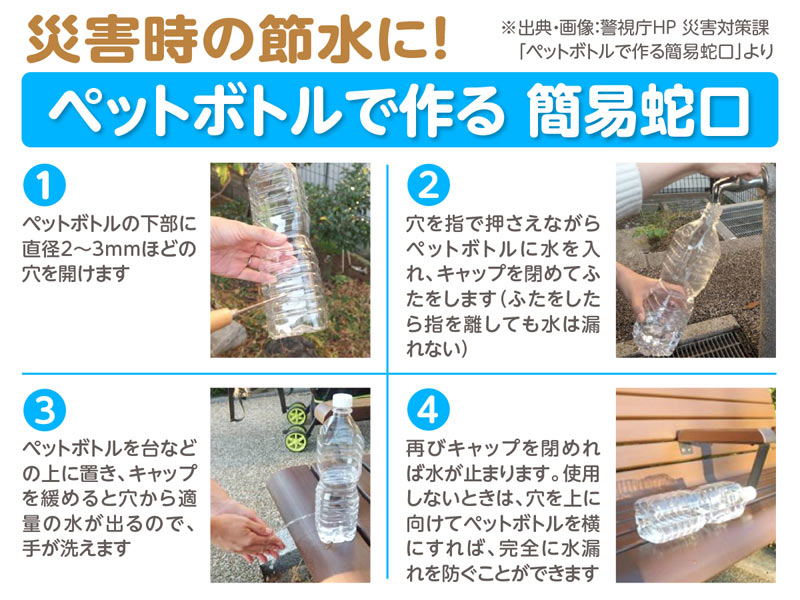 災害時の節水に!

※出典・画像:警視庁HP 災害対策課「ペットボトルで作る簡易蛇口」より

ペットボトルで作る 簡易蛇口

1

ペットボトルの下部に直径2〜3mmほどの穴を開けます

2

穴を指で押さえながらペットボトルに水を入れ、キャップを閉めてふたをします(ふたをしたら指を離しても水は漏れない)

3

ペットボトルを台などの上に置き、キャップを緩めると穴から適量の水が出るので、手が洗えます

4

再びキャップを閉めれば水が止まります。使用しないときは、穴を上に向けてペットボトルを横にすれば、完全に水漏れを防ぐことができます