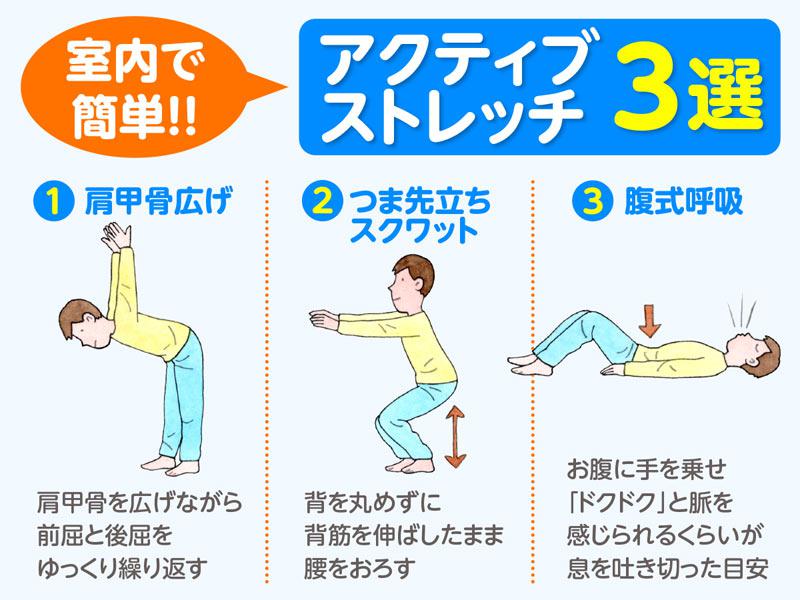 室内で簡単!!

アクティブストレッチ 3選

1 肩甲骨広げ

肩甲骨を広げながら前屈と後屈をゆっくり繰り返す

2 つま先立ちスクワット

背を丸めずに背筋を伸ばしたまま腰をおろす

3 腹式呼吸

お腹に手を乗せ「ドクドク」と脈を感じられるくらいが息を吐き切った目安